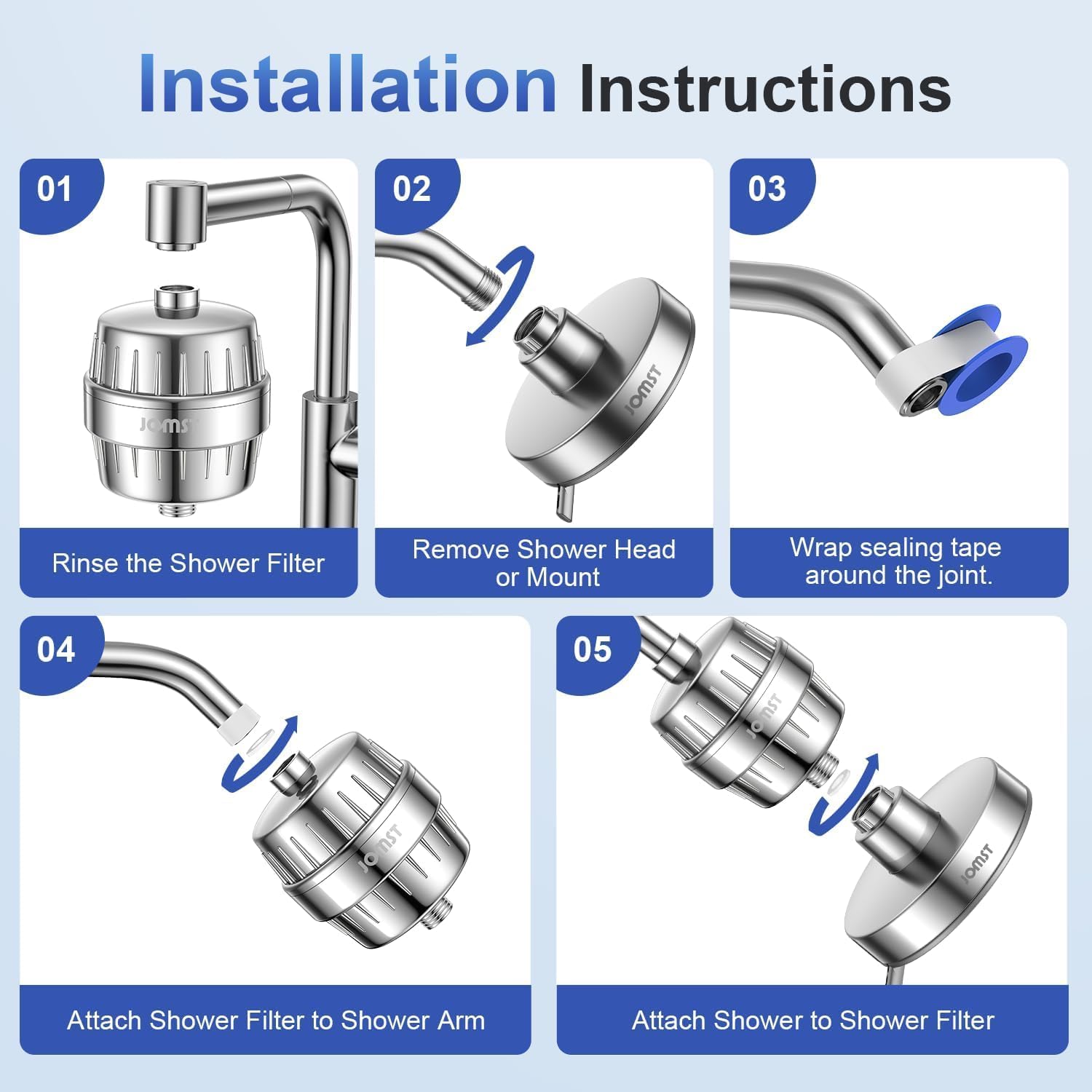 Installation Instructions

01

JOMST

Rinse the Shower Filter

02

JOMST

Remove Shower Head or Mount

03

Wrap sealing tape around the joint.

04

JOMST

Attach Shower Filter to Shower Arm

05

JOMST

JOMST

Attach Shower to Shower Filter