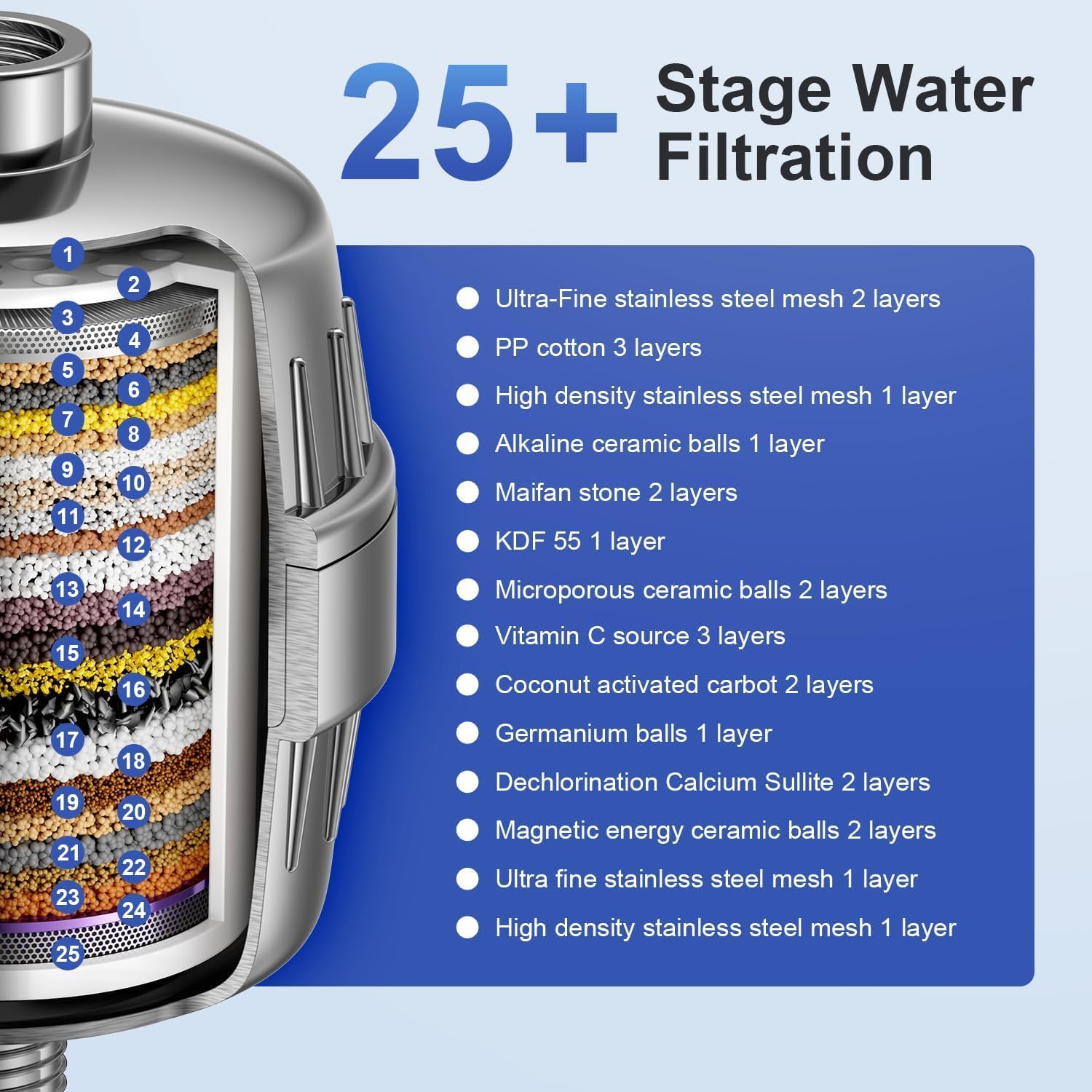 25+ Stage Water Filtration

1
2
3
4
5
6
7
8
9
10
11
12
13
14
15
16
17
18
19
20
21
22
23
24
25

Ultra-Fine stainless steel mesh 2 layers
PP cotton 3 layers
High density stainless steel mesh 1 layer
Alkaline ceramic balls 1 layer
Maifan stone 2 layers
KDF 55 1 layer
Microporous ceramic balls 2 layers
Vitamin C source 3 layers
Coconut activated carbot 2 layers
Germanium balls 1 layer
Dechlorination Calcium Sullite 2 layers
Magnetic energy ceramic balls 2 layers
Ultra fine stainless steel mesh 1 layer
High density stainless steel mesh 1 layer